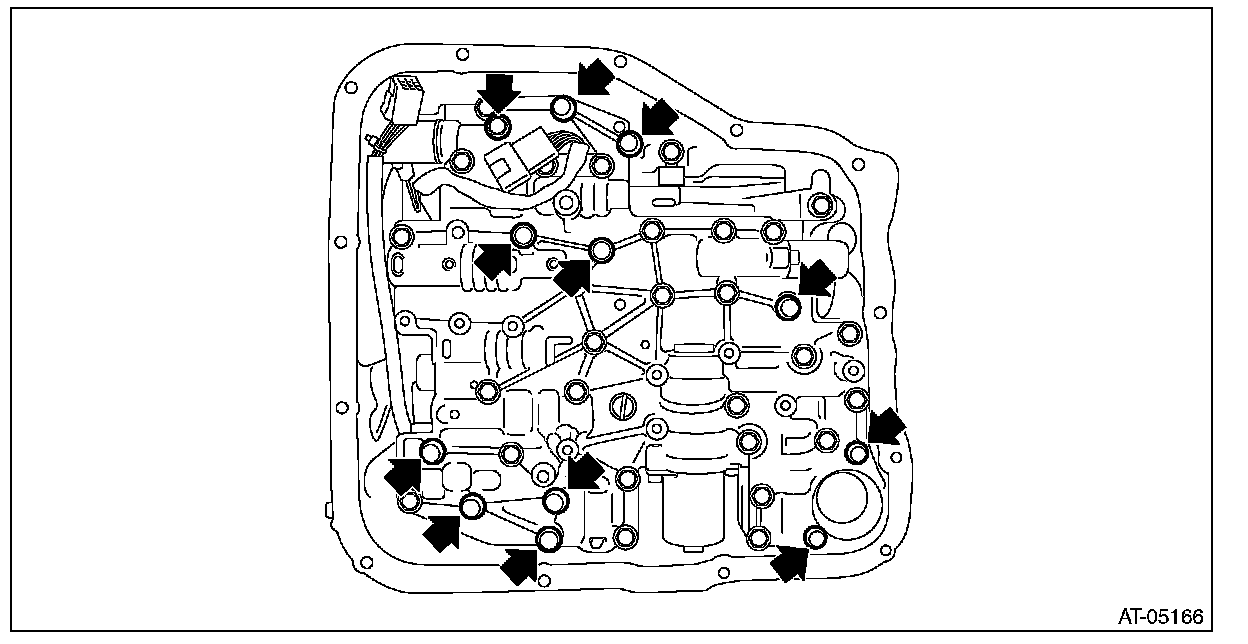 AT-05166