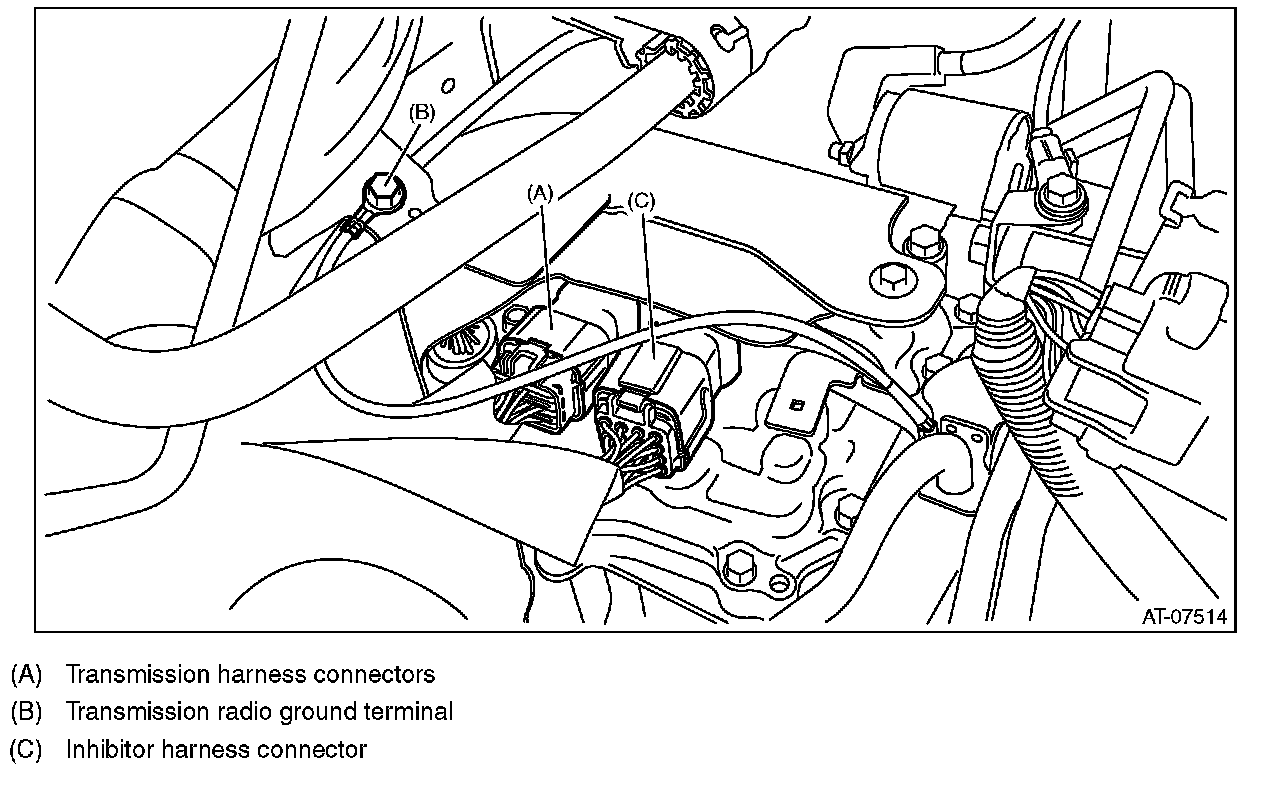 (B)

(A)

(C)

AT-07514

(A) Transmission harness connectors
(B) Transmission radio ground terminal
(C) Inhibitor harness connector