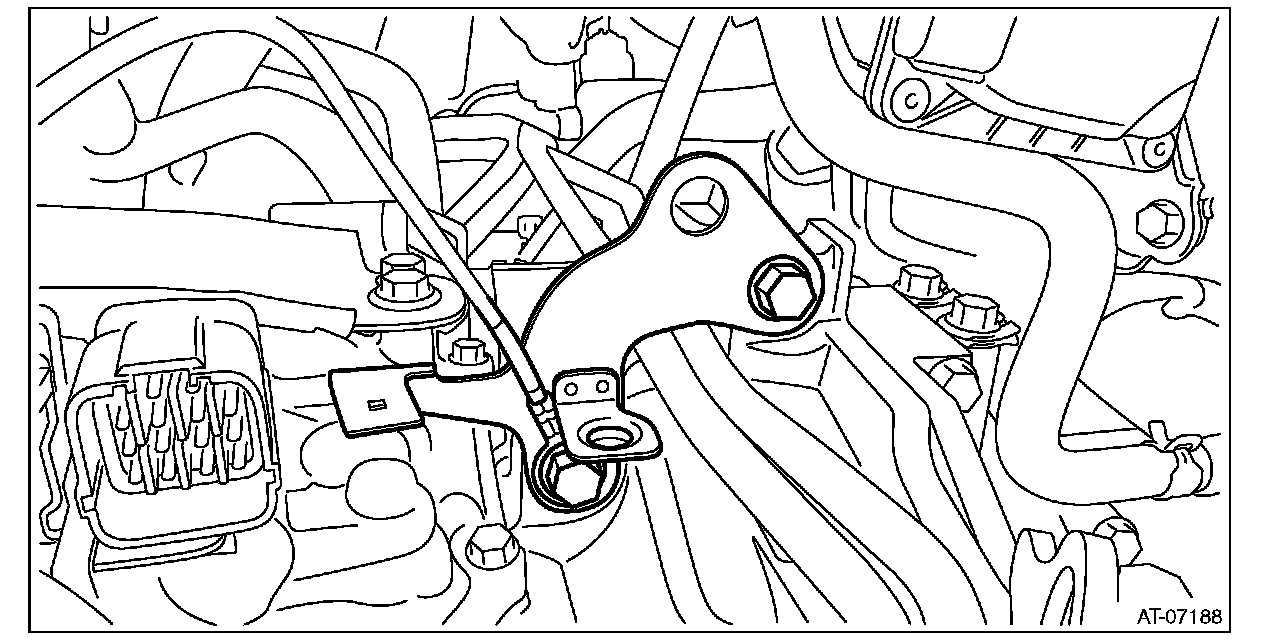 AT-07188