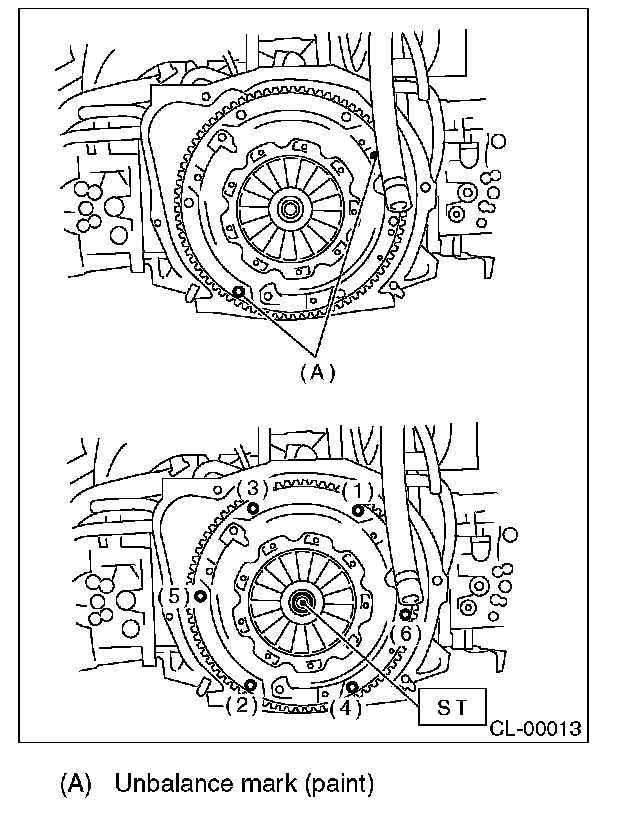 (A)

(3)
(1)
(5)
(6)
(2)
(4)
ST
CL-00013

(A) Unbalance mark (paint)