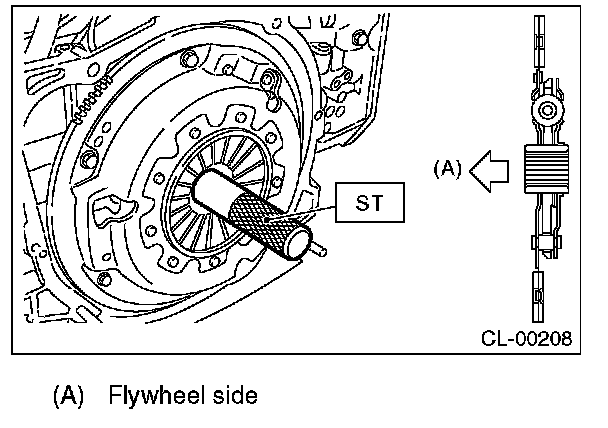 ST

(A)

CL-00208

(A) Flywheel side