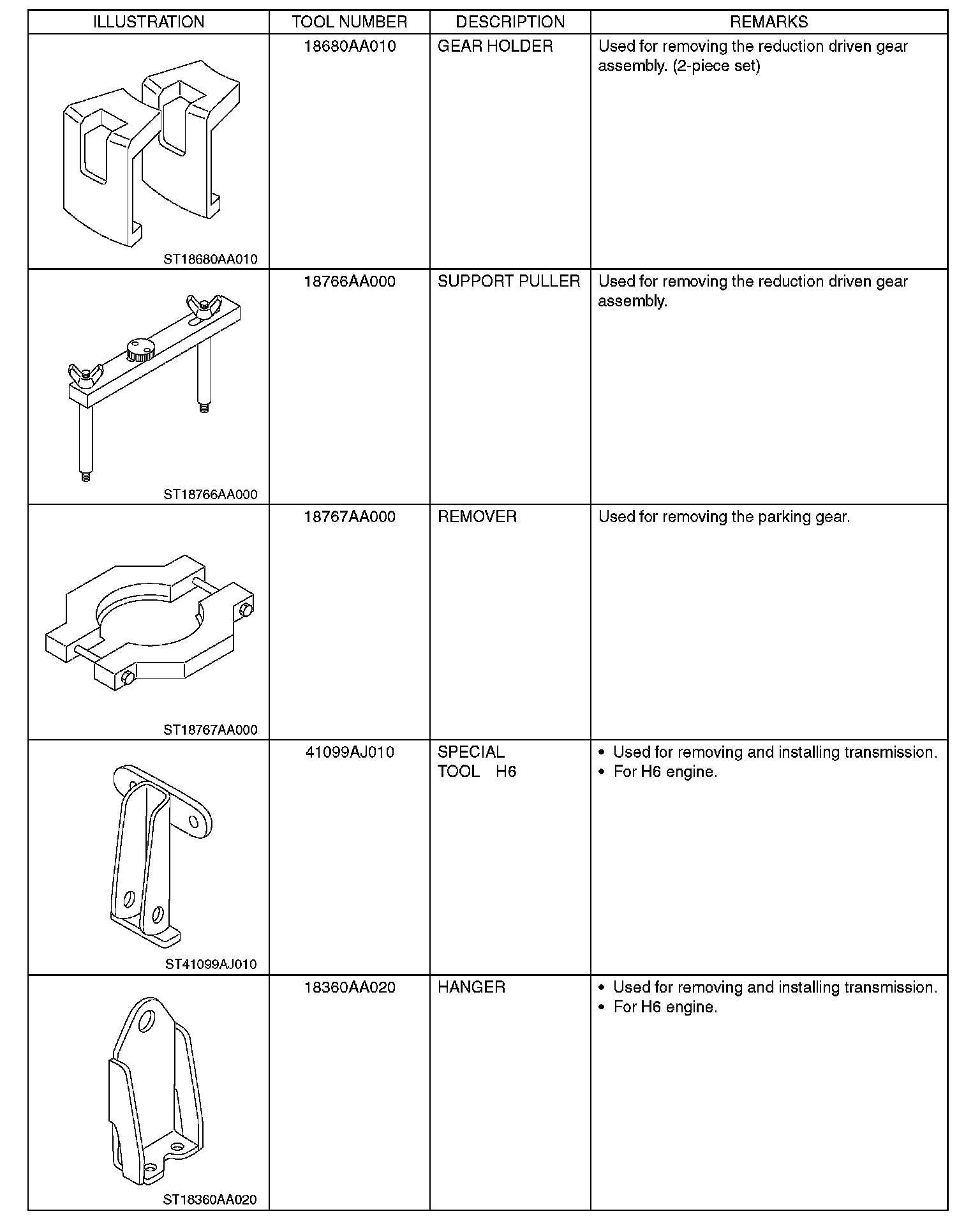 | ILLUSTRATION | TOOL NUMBER | DESCRIPTION | REMARKS |
|---|---|---|---|
| ST18680AA010 | 18680AA010 | GEAR HOLDER | Used for removing the reduction driven gear assembly. (2-piece set) |
| ST18766AA000 | 18766AA000 | SUPPORT PULLER | Used for removing the reduction driven gear assembly. |
| ST18767AA000 | 18767AA000 | REMOVER | Used for removing the parking gear. |
| ST41099AJ010 | 41099AJ010 | SPECIAL TOOL H6 | • Used for removing and installing transmission. • For H6 engine. |
| ST18360AA020 | 18360AA020 | HANGER | • Used for removing and installing transmission. • For H6 engine. |