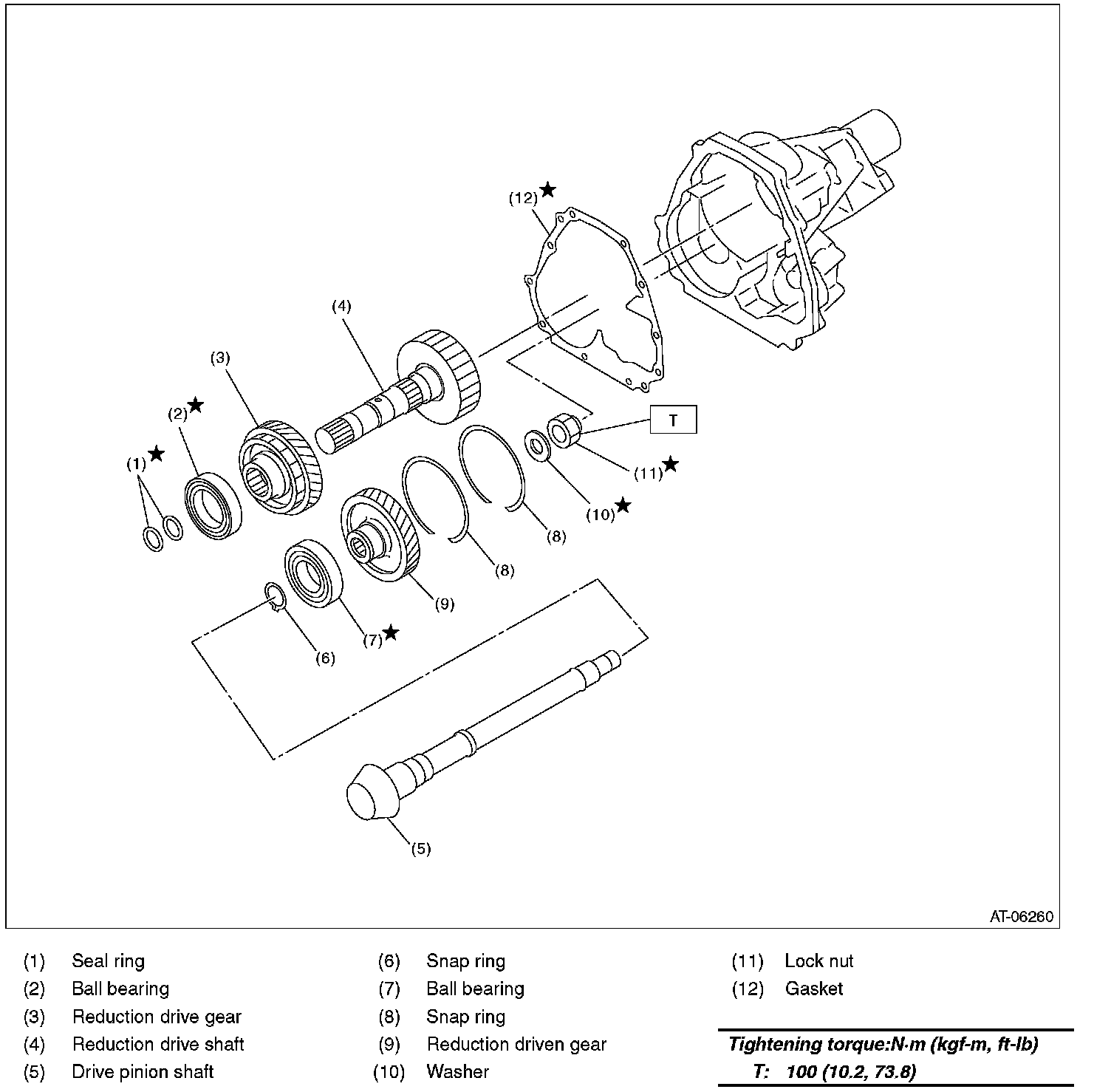 (12)★

(4)

(3)

(2)★

(1)★

T

(11)★

(10)★

(8)

(8)

(9)

(7)★

(6)

(5)

AT-06260

(1) Seal ring
(2) Ball bearing
(3) Reduction drive gear
(4) Reduction drive shaft
(5) Drive pinion shaft

(6) Snap ring
(7) Ball bearing
(8) Snap ring
(9) Reduction driven gear
(10) Washer

(11) Lock nut
(12) Gasket

Tightening torque:N·m (kgf-m, ft-lb)
T: 100 (10.2, 73.8)