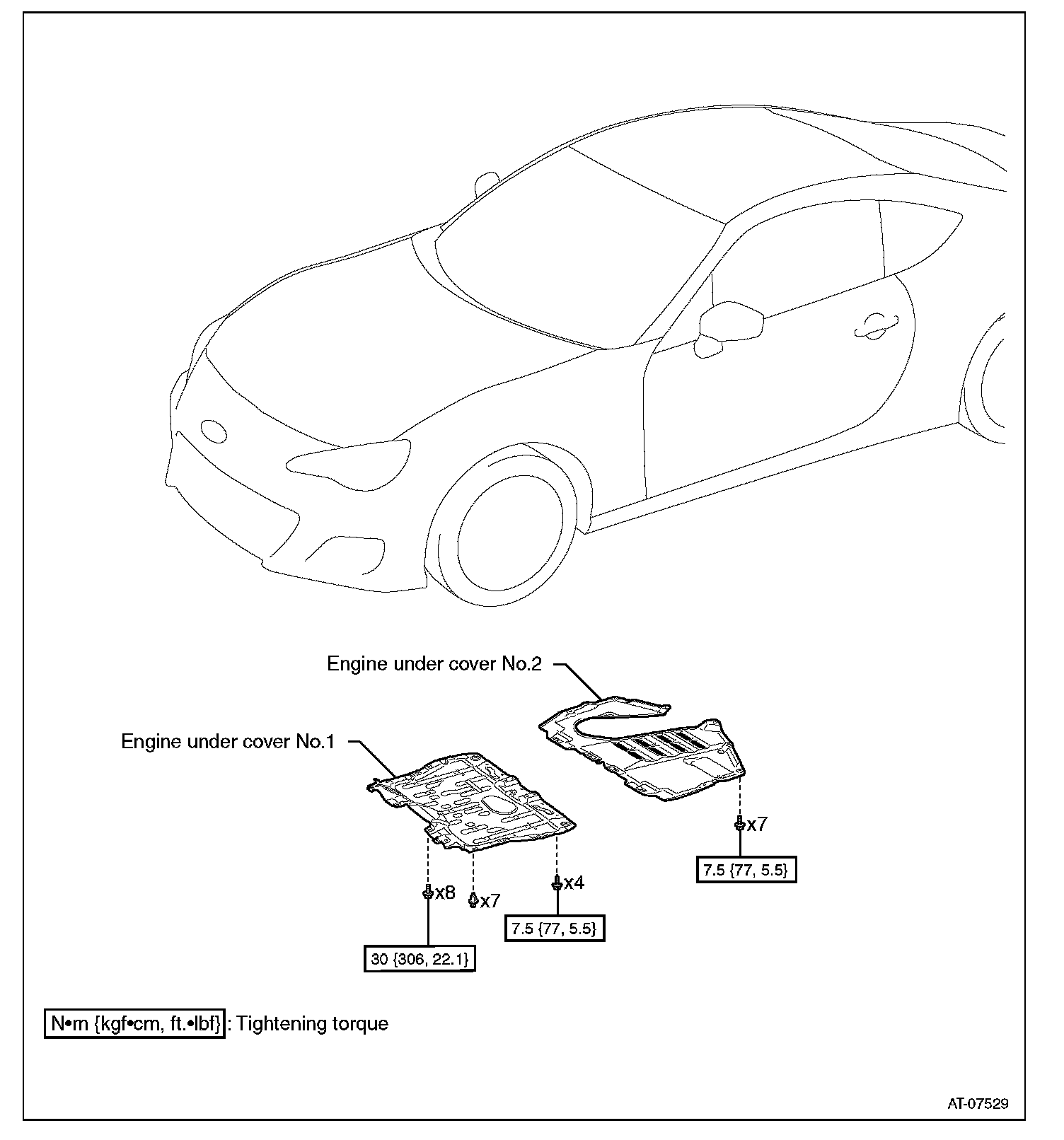 Engine under cover No.2

Engine under cover No.1

x7

7.5 {77, 5.5}

x8

x7

x4

7.5 {77, 5.5}

30 {306, 22.1}

N•m {kgf•cm, ft.•lbf} : Tightening torque

AT-07529