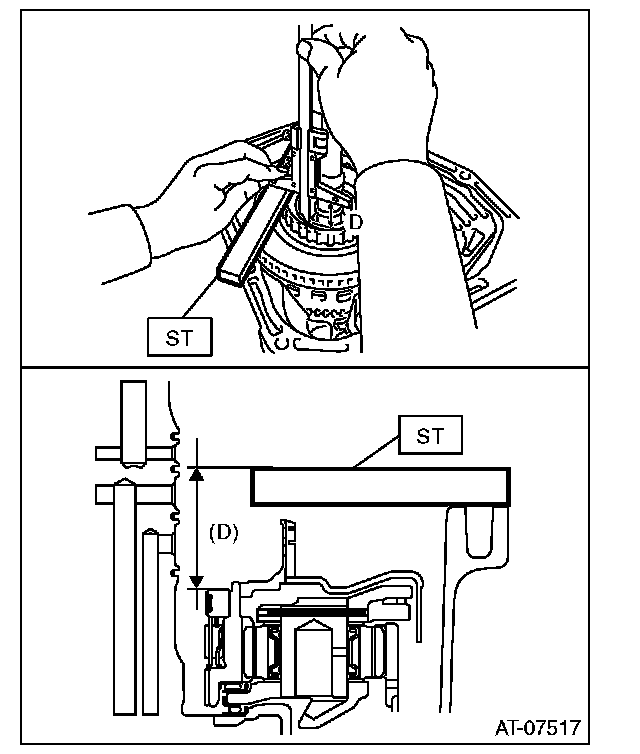 D

ST

ST

(D)

AT-07517