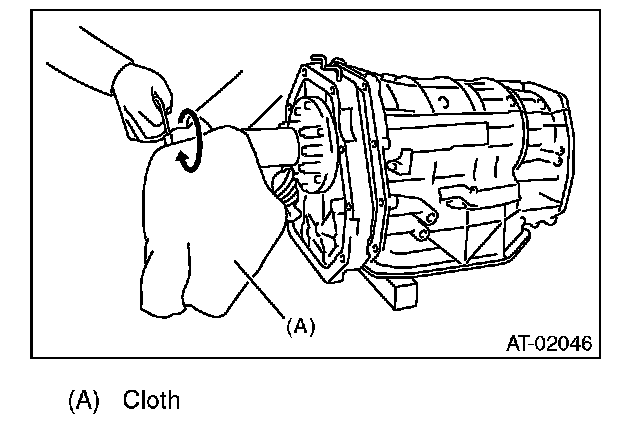 (A)

AT-02046

(A) Cloth