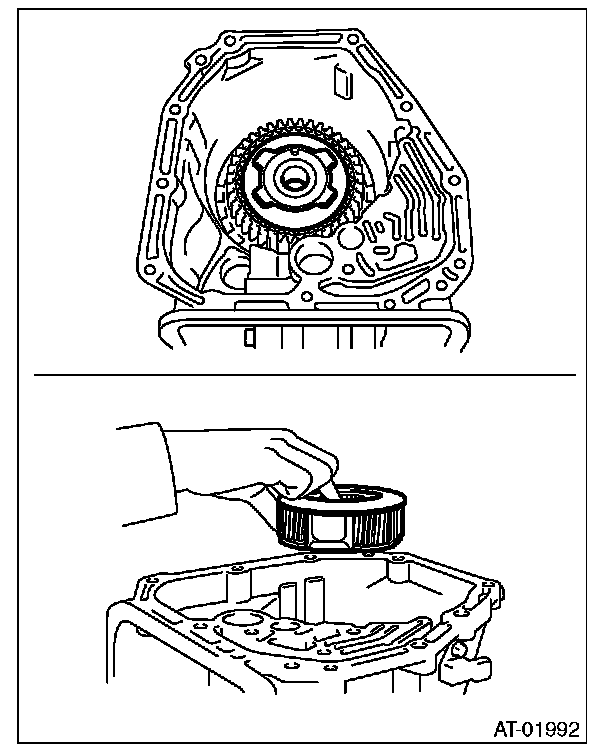 AT-01992