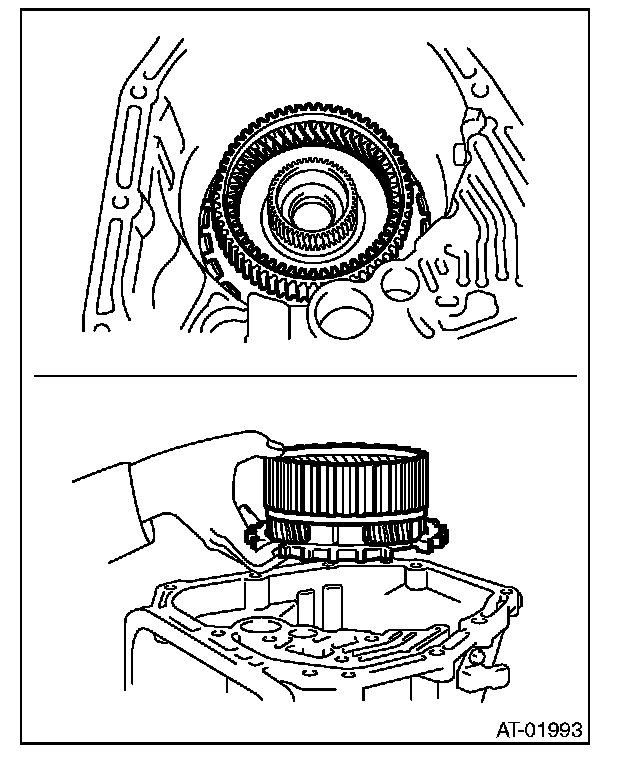 AT-01993