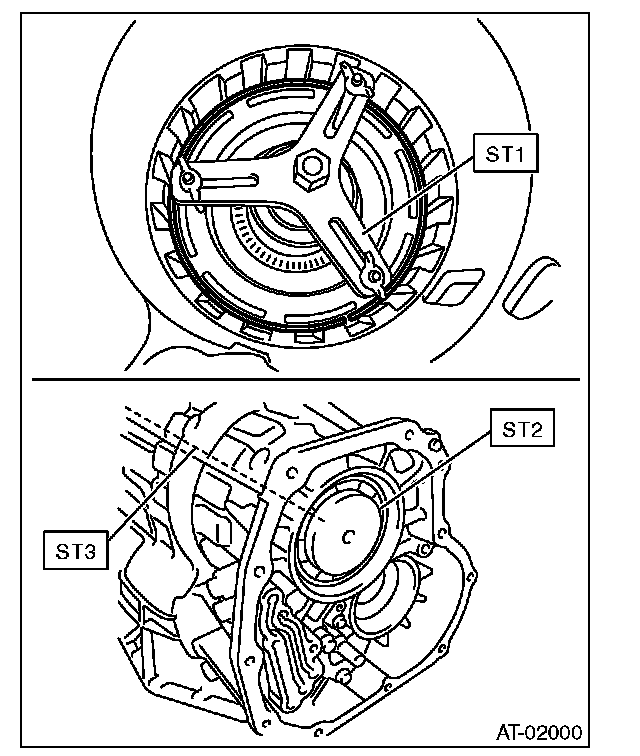 ST1

ST2

ST3

AT-02000