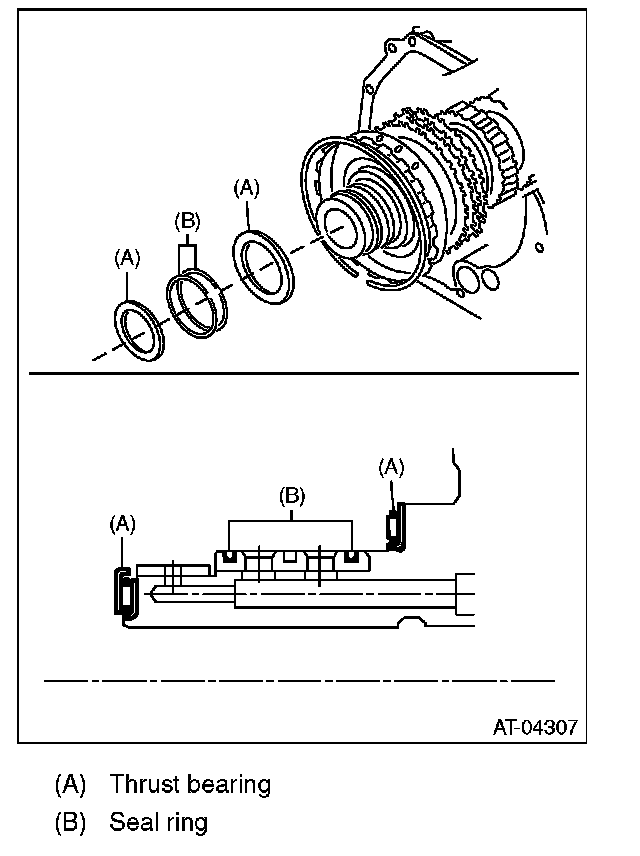 (A)
(B)
(A)

(A)
(B)
(A)

AT-04307

(A) Thrust bearing
(B) Seal ring