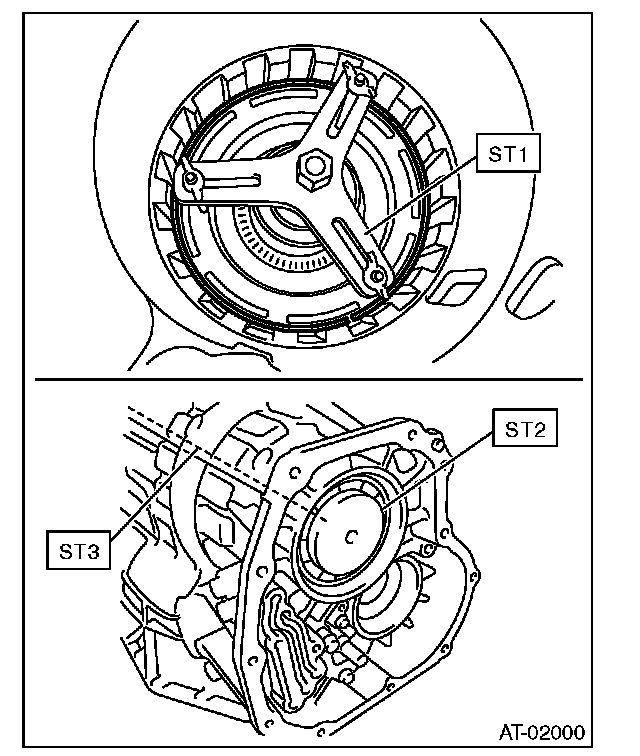 ST1

ST2

ST3

AT-02000