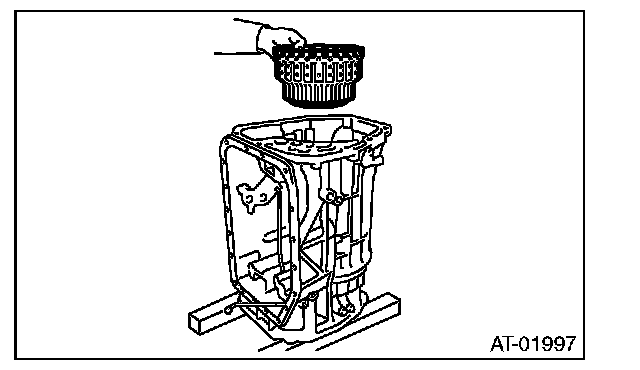 AT-01997