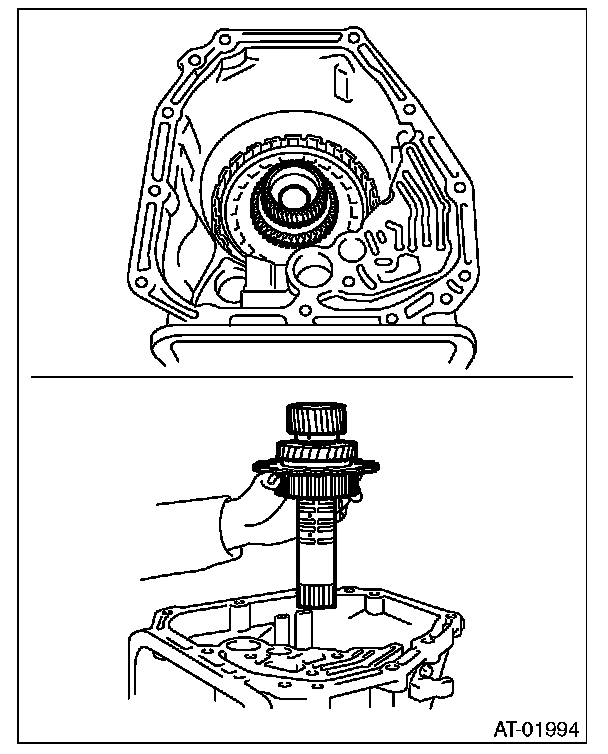 AT-01994