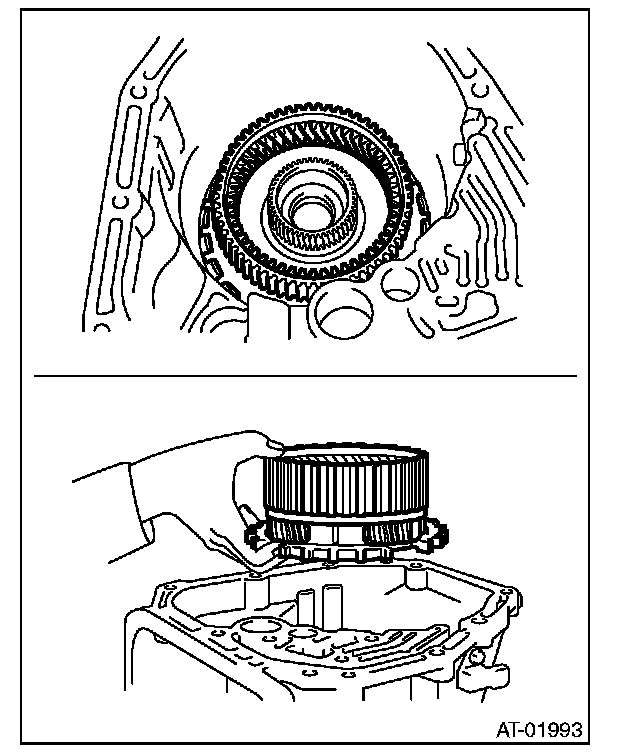 AT-01993