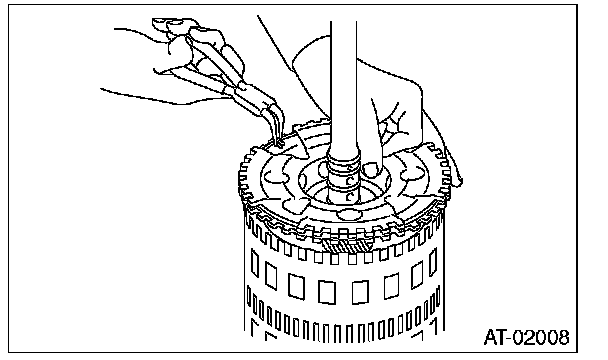 AT-02008