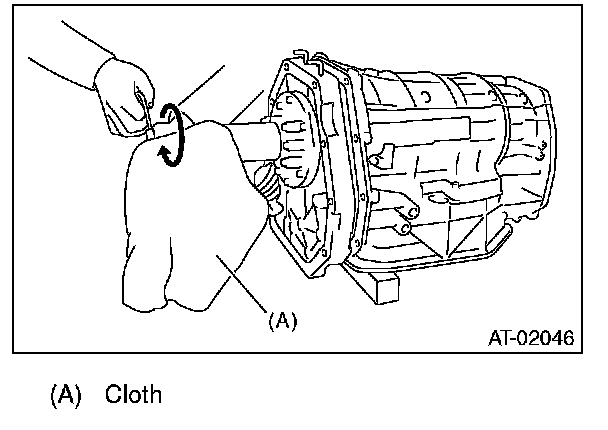 (A)

AT-02046

(A) Cloth