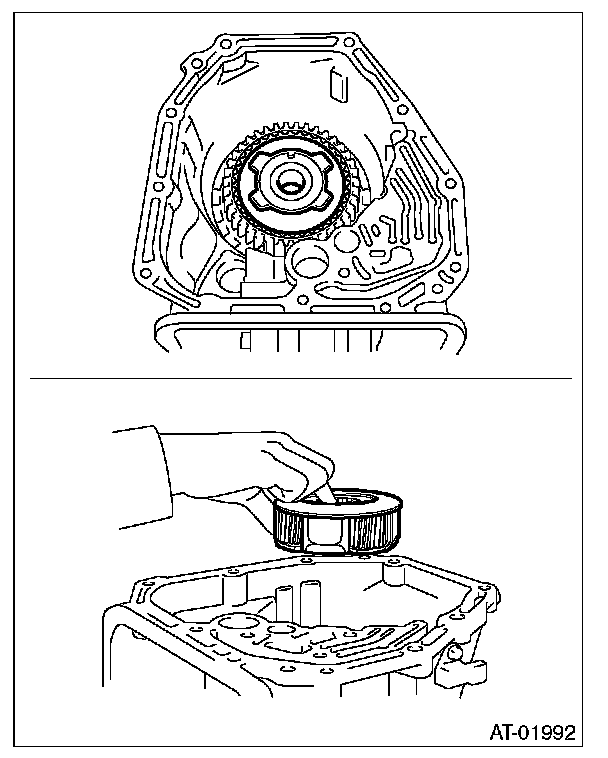 AT-01992