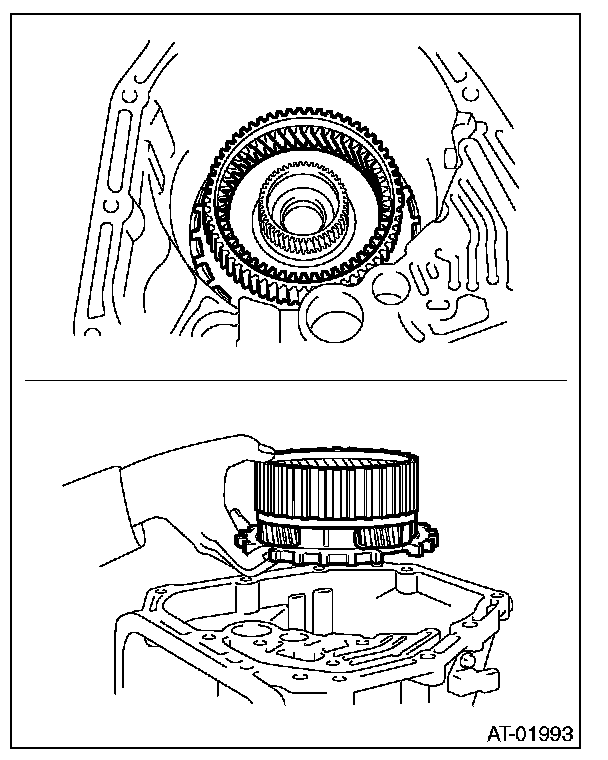 AT-01993