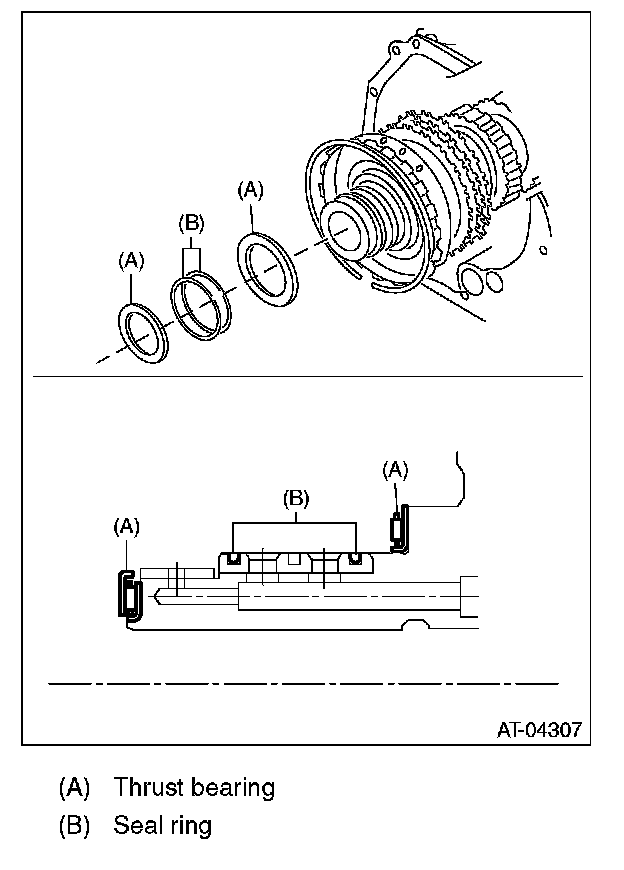 (A)
(B)
(A)

(A)
(B)
(A)

AT-04307

(A) Thrust bearing
(B) Seal ring