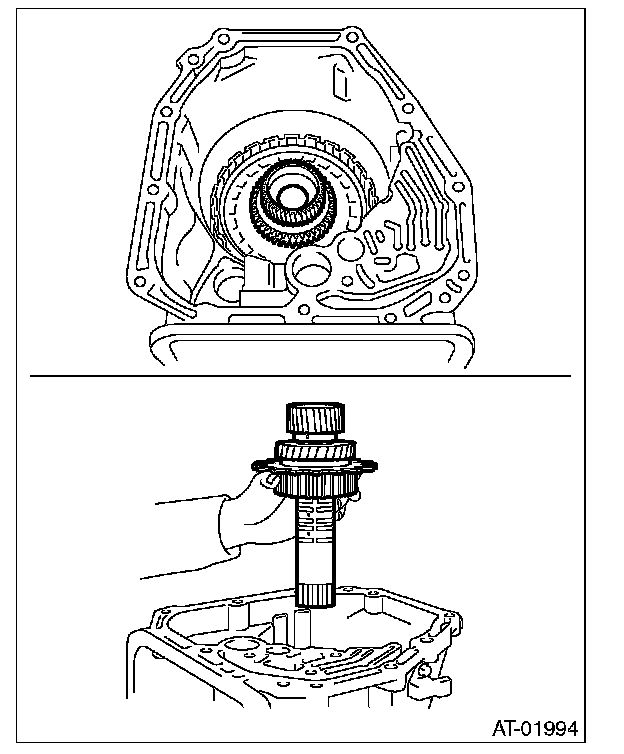 AT-01994