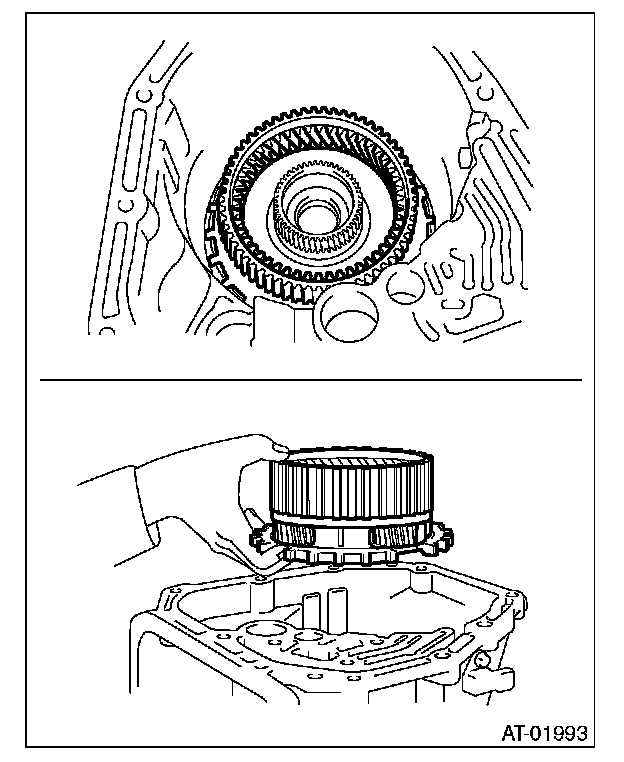 AT-01993