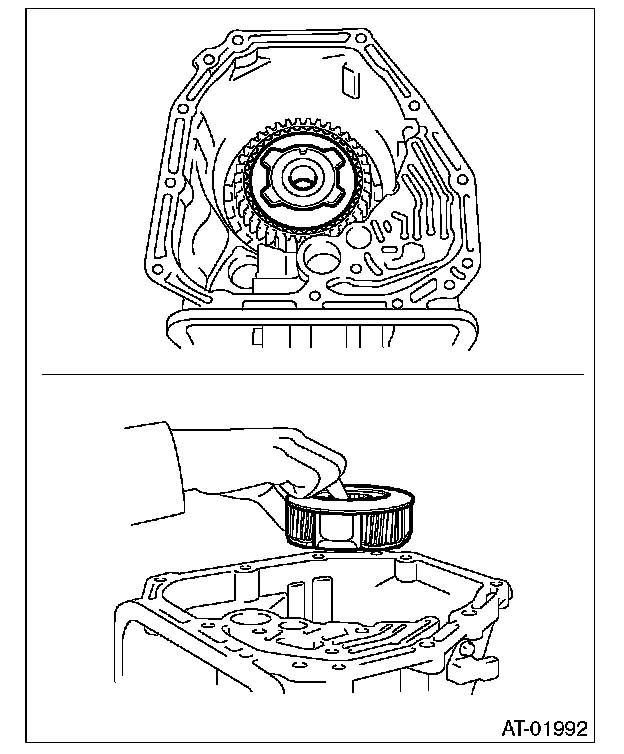 AT-01992