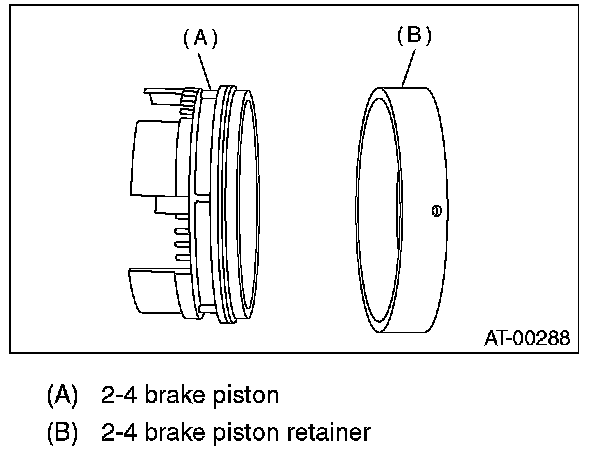 (A)

(B)

AT-00288

(A) 2-4 brake piston

(B) 2-4 brake piston retainer