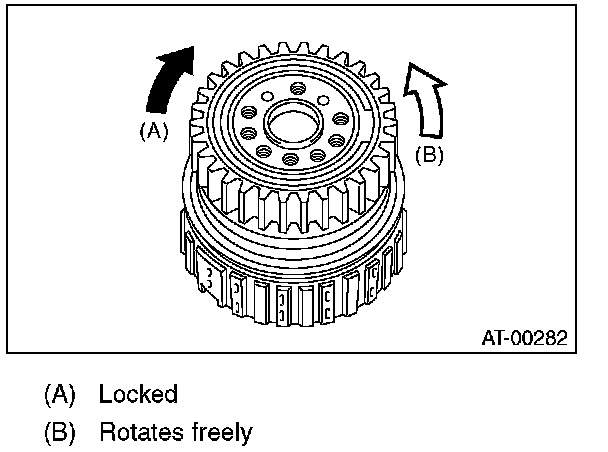 (A)

(B)

AT-00282

(A) Locked

(B) Rotates freely