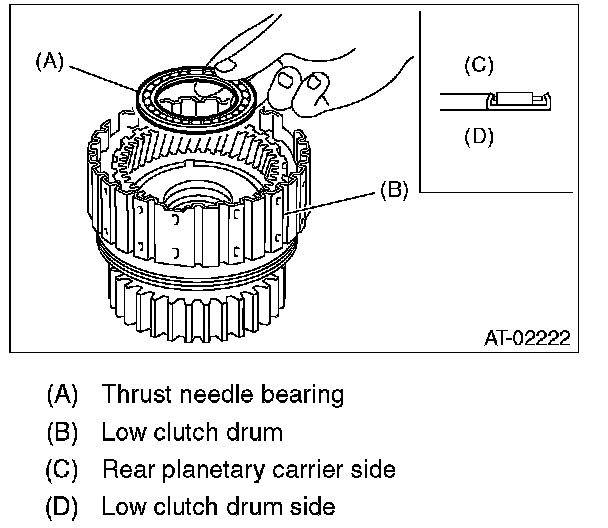 (A)
(C)
(D)
(B)
AT-02222

(A) Thrust needle bearing
(B) Low clutch drum
(C) Rear planetary carrier side
(D) Low clutch drum side