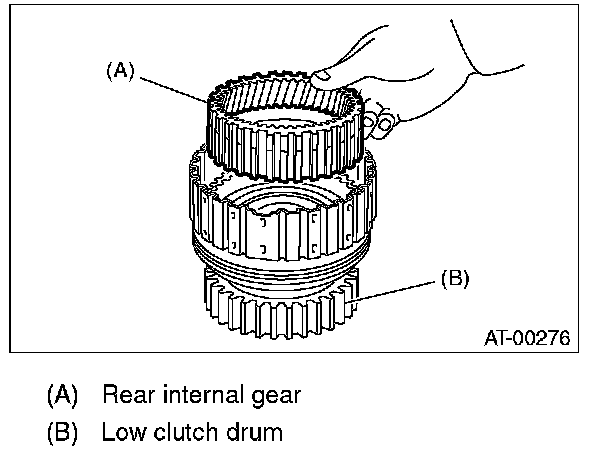 (A)

(B)

AT-00276

(A) Rear internal gear
(B) Low clutch drum