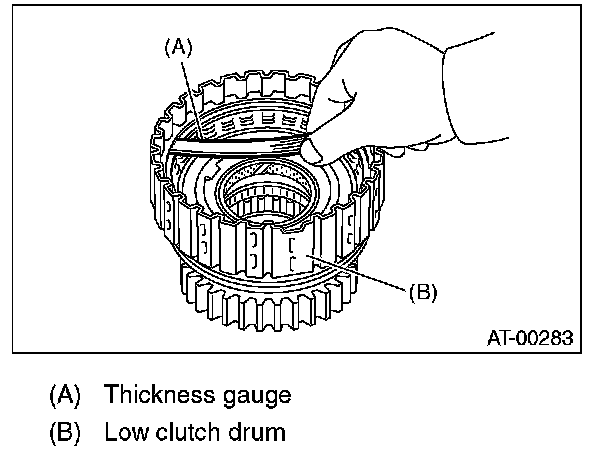 (A)

(B)

AT-00283

(A) Thickness gauge

(B) Low clutch drum