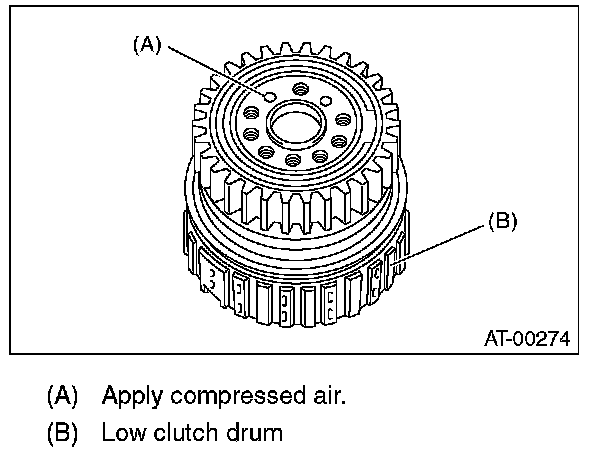 (A)

(B)

AT-00274

(A) Apply compressed air.

(B) Low clutch drum