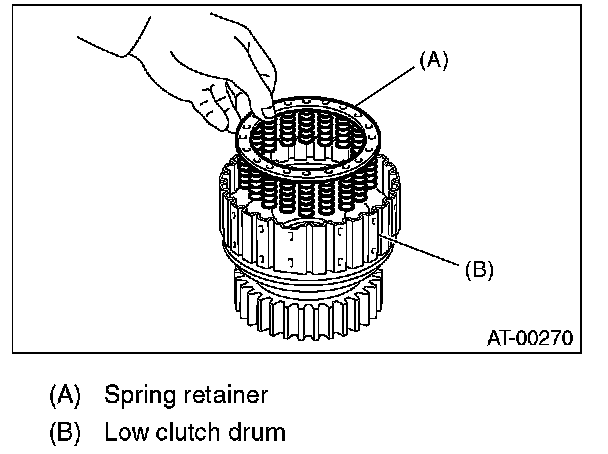 (A)

(B)

AT-00270

(A) Spring retainer

(B) Low clutch drum