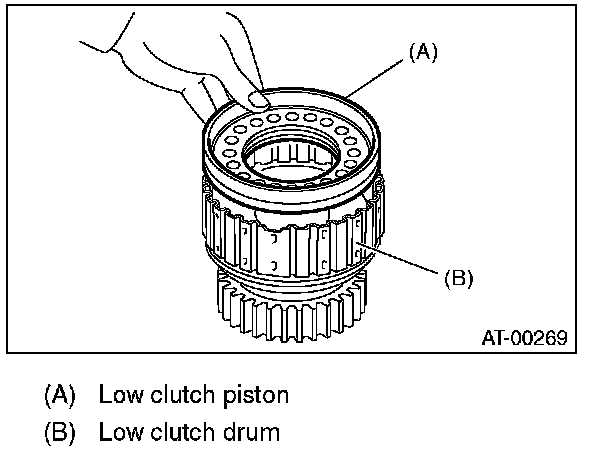 (A)

(B)

AT-00269

(A) Low clutch piston

(B) Low clutch drum