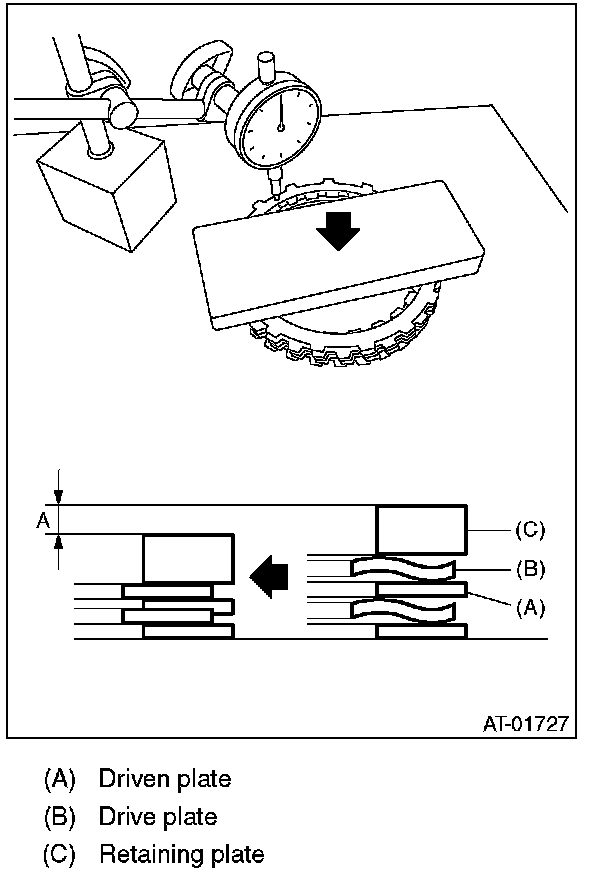 A

(C)

(B)

(A)

AT-01727

(A) Driven plate

(B) Drive plate

(C) Retaining plate