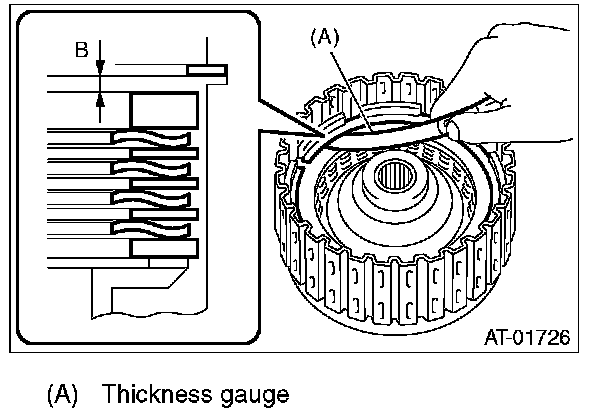 B

(A)

AT-01726

(A) Thickness gauge