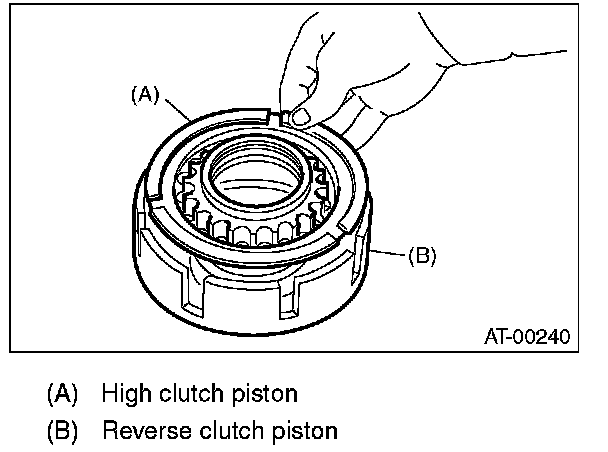 (A)

(B)

AT-00240

(A) High clutch piston

(B) Reverse clutch piston