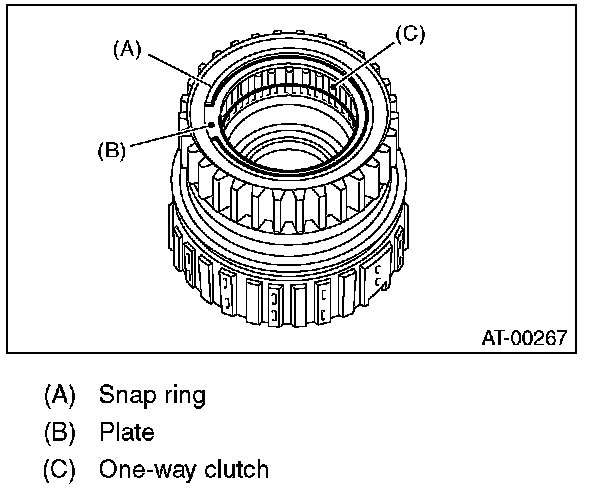 (A)

(C)

(B)

AT-00267

(A) Snap ring
(B) Plate
(C) One-way clutch