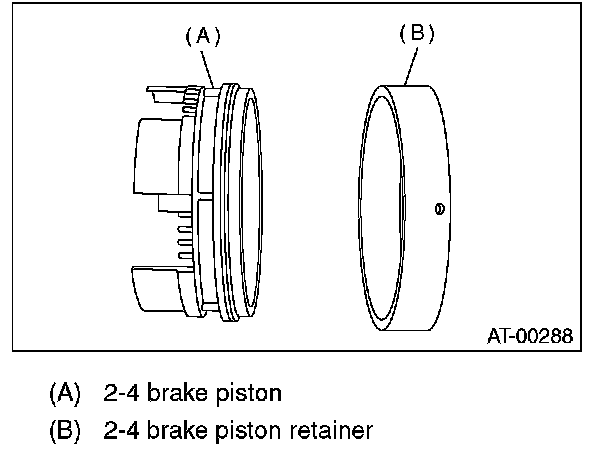 (A)

(B)

AT-00288

(A) 2-4 brake piston

(B) 2-4 brake piston retainer