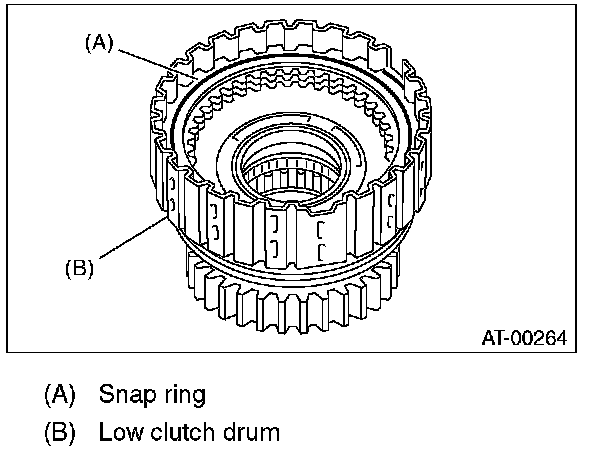 (A)

(B)

AT-00264

(A) Snap ring

(B) Low clutch drum