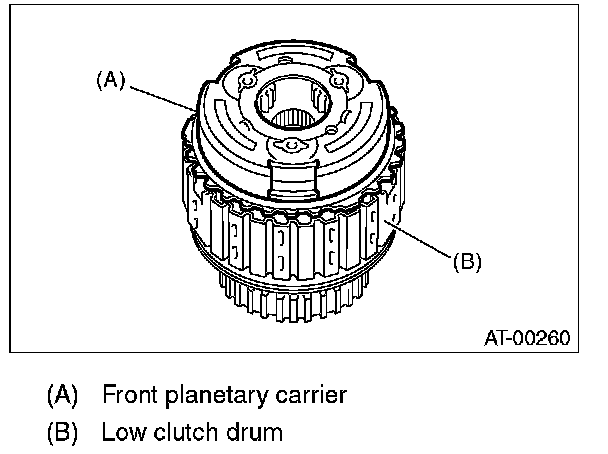 (A)

(B)

AT-00260

(A) Front planetary carrier

(B) Low clutch drum