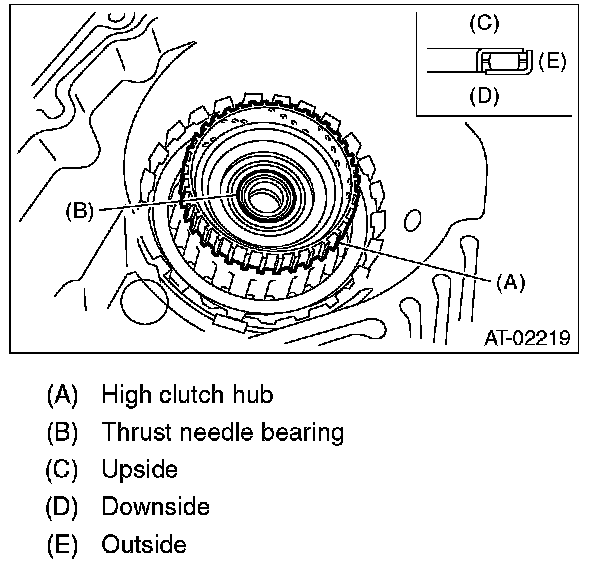 (C)
(E)
(D)
(B)
(A)
AT-02219

(A) High clutch hub
(B) Thrust needle bearing
(C) Upside
(D) Downside
(E) Outside