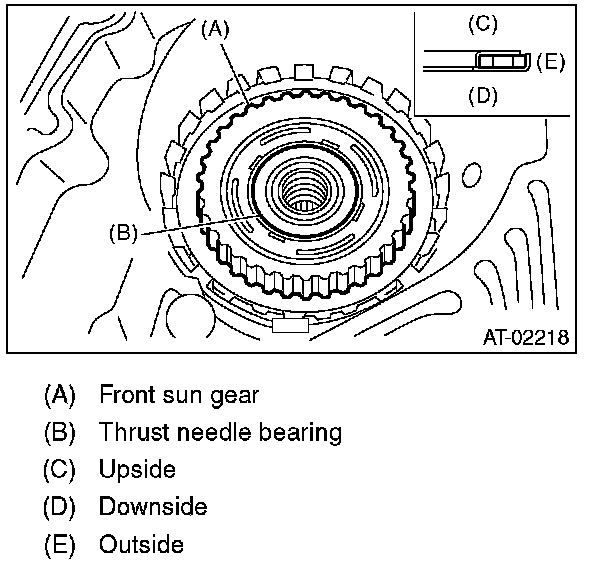 (A)
(C)
(E)
(D)
(B)
AT-02218

(A) Front sun gear
(B) Thrust needle bearing
(C) Upside
(D) Downside
(E) Outside