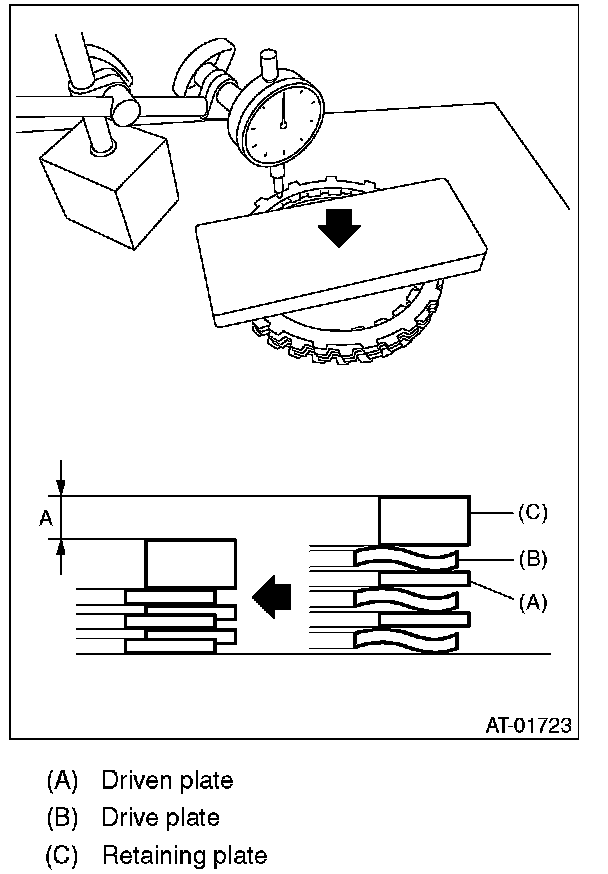 A

(C)

(B)

(A)

AT-01723

(A) Driven plate

(B) Drive plate

(C) Retaining plate