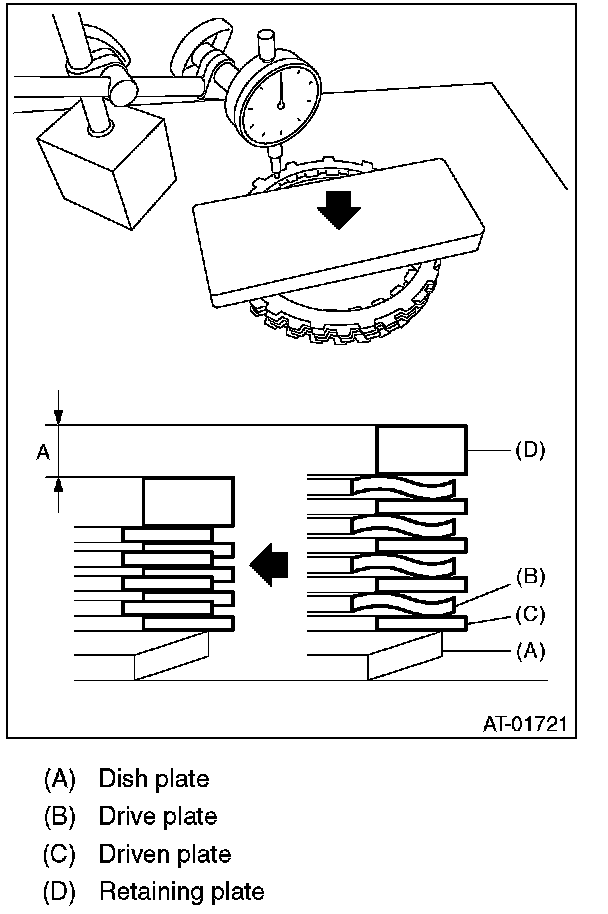 A

(D)

(B)

(C)

(A)

AT-01721

(A) Dish plate
(B) Drive plate
(C) Driven plate
(D) Retaining plate