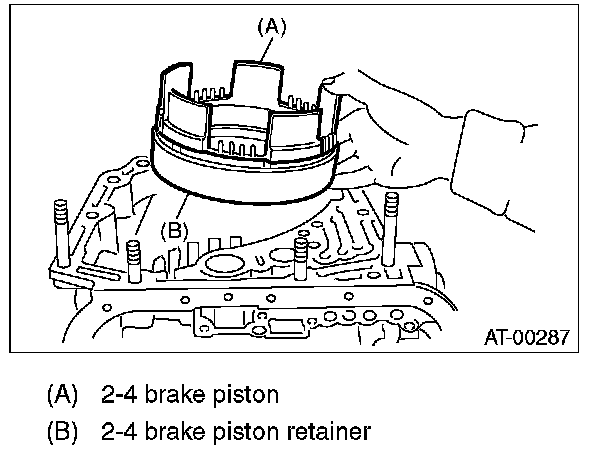 (A)

(B)

AT-00287

(A) 2-4 brake piston

(B) 2-4 brake piston retainer