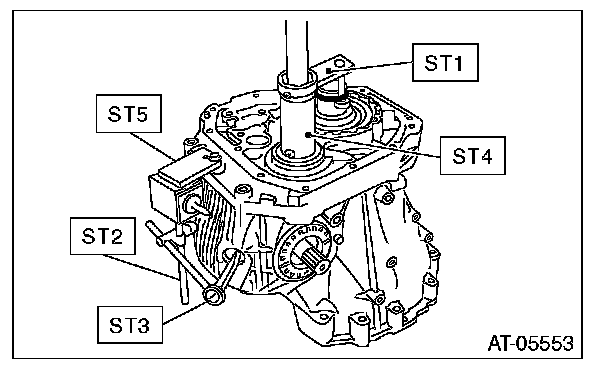 ST1
ST5
ST4
ST2
ST3
AT-05553