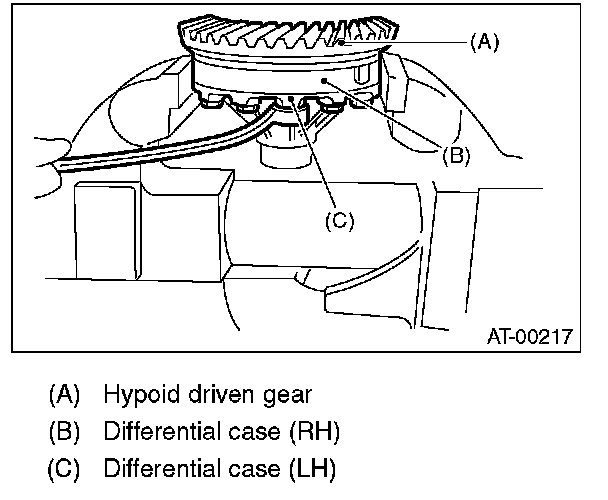 (A)
(B)
(C)
AT-00217

(A) Hypoid driven gear
(B) Differential case (RH)
(C) Differential case (LH)