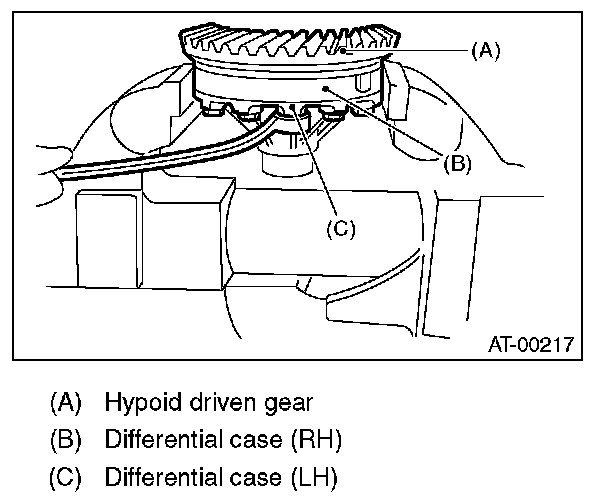 (A)
(B)
(C)
AT-00217

(A) Hypoid driven gear
(B) Differential case (RH)
(C) Differential case (LH)