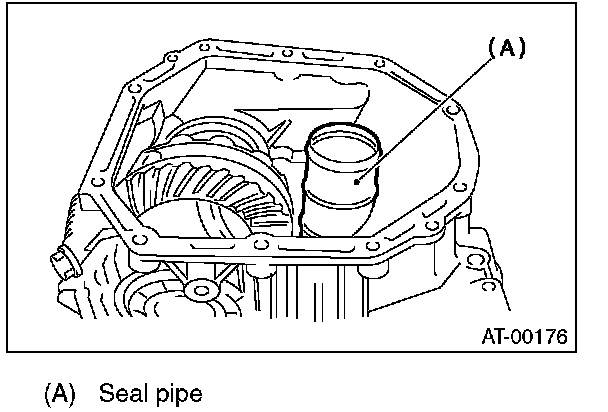 (A)

AT-00176

(A) Seal pipe